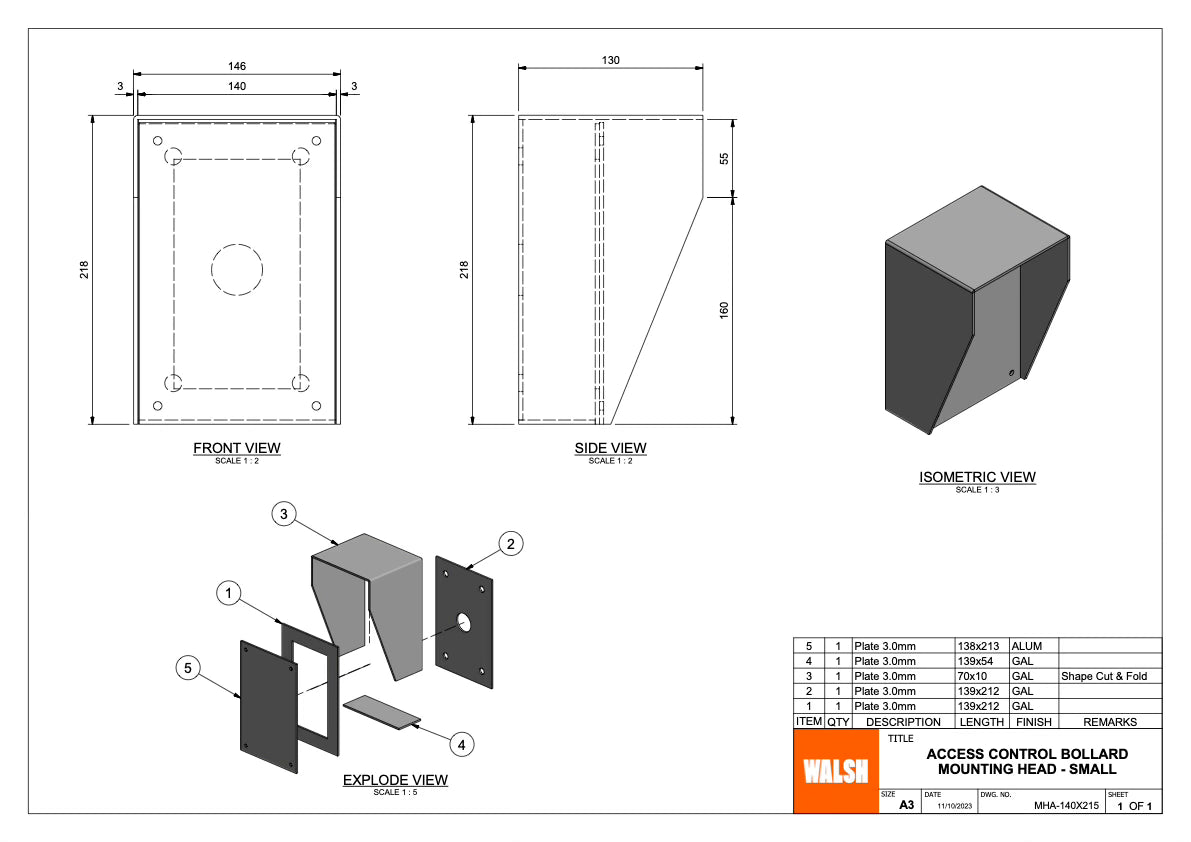 146
3
140
3
218

FRONT VIEW
SCALE 1 : 2

130
55
218
160

SIDE VIEW
SCALE 1 : 2

ISOMETRIC VIEW
SCALE 1 : 3

3
2
1
5
4

EXPLODE VIEW
SCALE 1 : 5

| 5 | 1 | Plate 3.0mm | 138x213 | ALUM | |
|---|---|---|---|---|---|
| 4 | 1 | Plate 3.0mm | 139x54 | GAL | |
| 3 | 1 | Plate 3.0mm | 70x10 | GAL | Shape Cut & Fold |
| 2 | 1 | Plate 3.0mm | 139x212 | GAL | |
| 1 | 1 | Plate 3.0mm | 139x212 | GAL | |
| ITEM | QTY | DESCRIPTION | LENGTH | FINISH | REMARKS |

WALSH
TITLE
ACCESS CONTROL BOLLARD MOUNTING HEAD - SMALL
SIZE A3
DATE 11/10/2023
DWG. NO. MHA-140X215
SHEET 1 OF 1